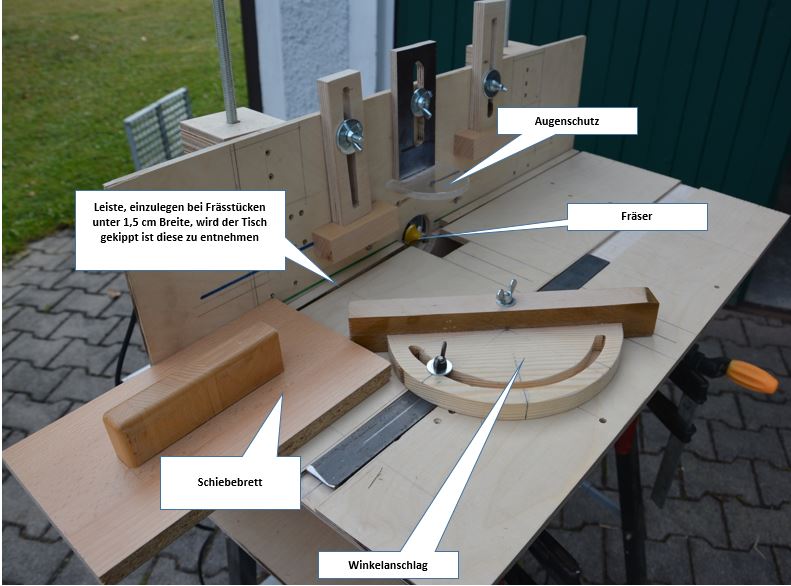 Augenschutz

Leiste, einzulegen bei Frässtücken unter 1,5 cm Breite, wird der Tisch gekippt ist diese zu entnehmen

Fräser

Schiebebrett

Winkelanschlag